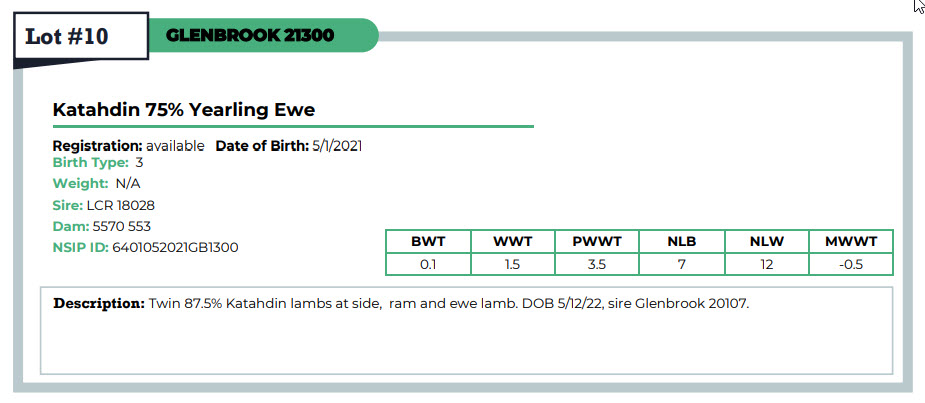 Lot #10

GLENBROOK 21300

Katahdin 75% Yearling Ewe

Registration: available Date of Birth: 5/1/2021
Birth Type: 3
Weight: N/A
Sire: LCR 18028
Dam: 5570 553
NSIP ID: 6401052021GB1300

| BWT | WWT | PWWT | NLB | NLW | MWWT |
|---|---|---|---|---|---|
| 0.1 | 1.5 | 3.5 | 7 | 12 | -0.5 |

Description: Twin 87.5% Katahdin lambs at side, ram and ewe lamb. DOB 5/12/22, sire Glenbrook 20107.